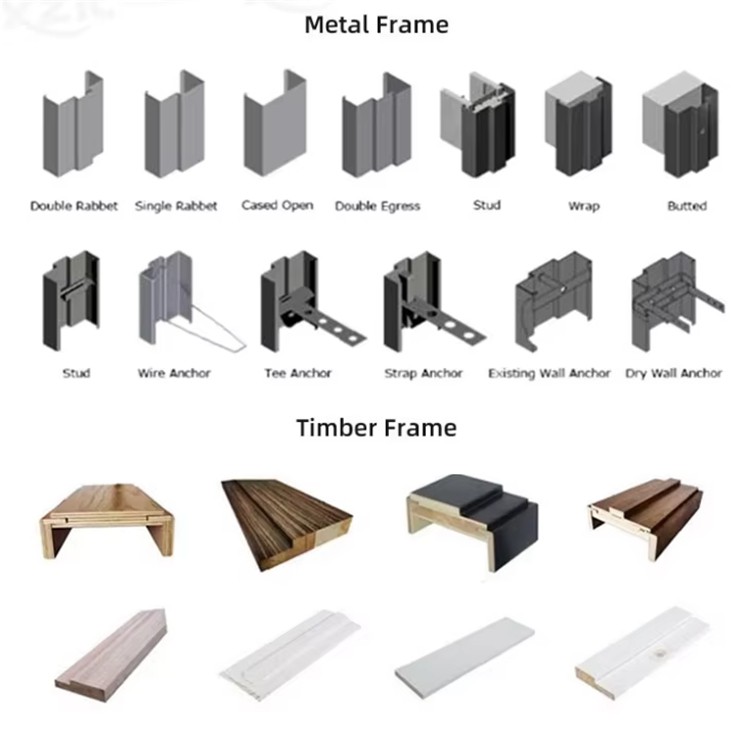 Metal Frame

Double Rabbet
Single Rabbet
Cased Open
Double Egress
Stud
Wrap
Butted

Stud
Wire Anchor
Tee Anchor
Strap Anchor
Existing Wall Anchor
Dry Wall Anchor

Timber Frame